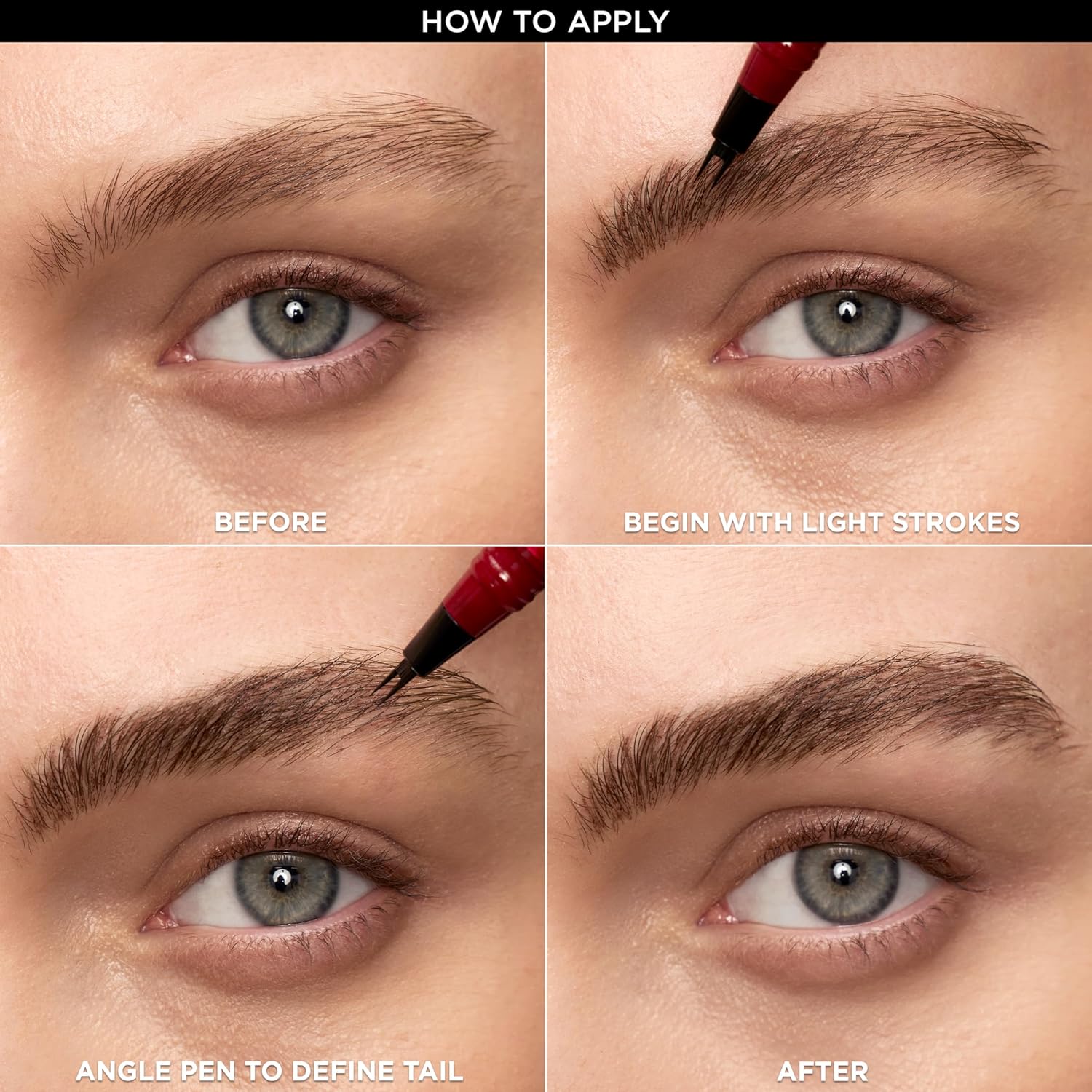 HOW TO APPLY

BEFORE

BEGIN WITH LIGHT STROKES

ANGLE PEN TO DEFINE TAIL

AFTER